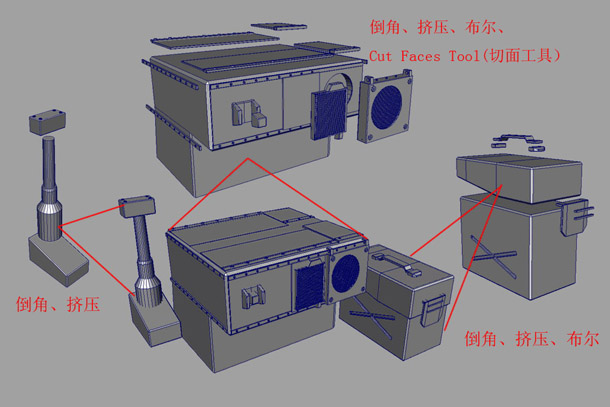 倒角、挤压、布尔、
Cut Faces Tool(切面工具）

倒角、挤压

倒角、挤压、布尔