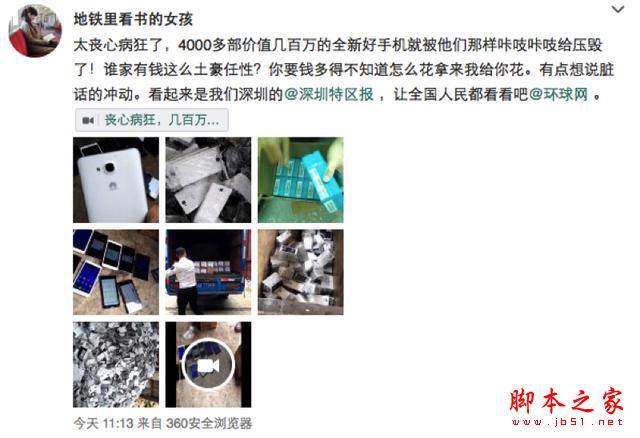 地铁里看书的女孩

太丧心病狂了，4000多部价值几百万的全新好手机就被他们那样咔吱咔吱给压毁了！谁家有钱这么土豪任性？你要钱多得不知道怎么花拿来我给你花。有点想说脏话的冲动。看起来是我们深圳的@深圳特区报 ，让全国人民都看看吧@环球网 。

丧心病狂，几百万...

今天 11:13 来自 360安全浏览器

脚本之家
www.jb51.net