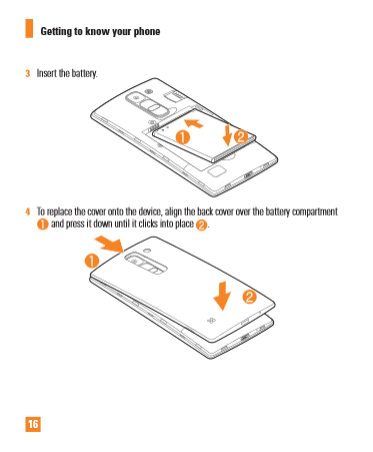 Getting to know your phone

3 Insert the battery.

1

2

4 To replace the cover onto the device, align the back cover over the battery compartment 1 and press it down until it clicks into place 2.

1

2

16