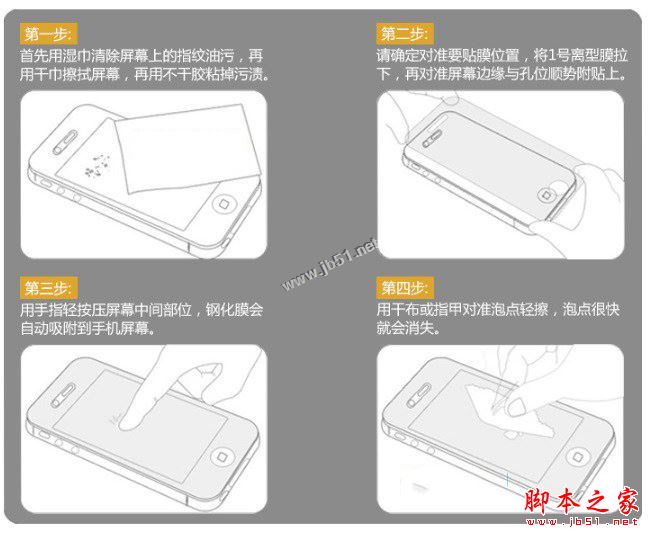 第一步:
首先用湿巾清除屏幕上的指纹油污，再用干巾擦拭屏幕，再用不干胶粘掉污渍。

第二步:
请确定对准要贴膜位置，将1号离型膜拉下，再对准屏幕边缘与孔位顺势附贴上。

www.jb51.net

第三步:
用手指轻按压屏幕中间部位，钢化膜会自动吸附到手机屏幕。

第四步:
用干布或指甲对准泡点轻擦，泡点很快就会消失。

脚本之家
www.jb51.net