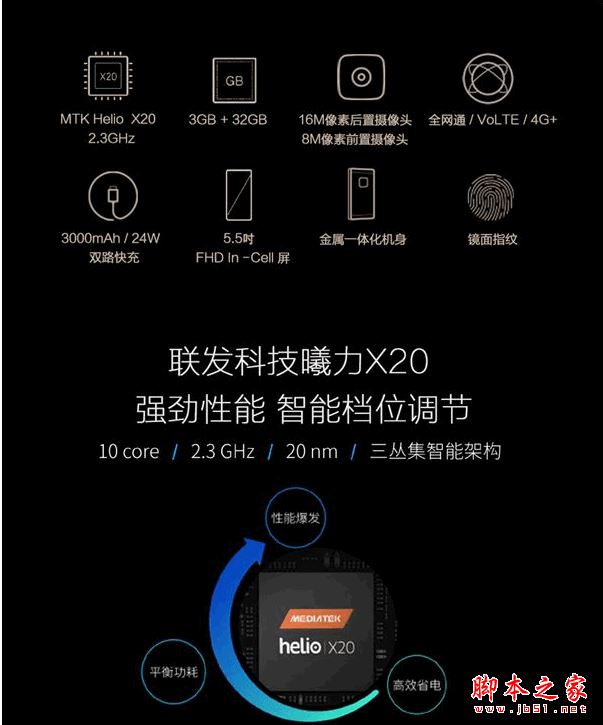 X20

MTK Helio X20
2.3GHz

GB

3GB + 32GB

16M像素后置摄像头
8M像素前置摄像头

全网通 / VoLTE / 4G+

3000mAh / 24W
双路快充

5.5吋
FHD In -Cell 屏

金属一体化机身

镜面指纹

联发科技曦力X20
强劲性能 智能档位调节

10 core / 2.3 GHz / 20 nm / 三丛集智能架构

性能爆发

MEDIATEK
helio X20

平衡功耗

高效省电

脚本之家
www.jb51.net