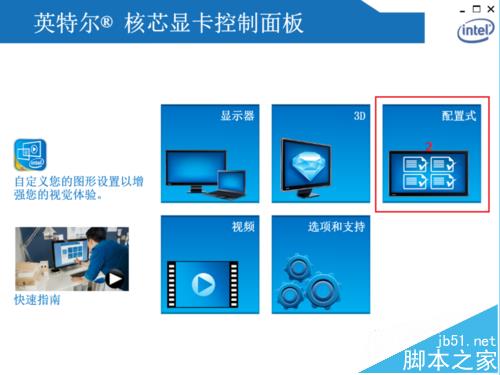 英特尔® 核芯显卡控制面板

intel

自定义您的图形设置以增强您的视觉体验。

快速指南

显示器

3D

配置式

2

视频

选项和支持

jb51.net
脚本之家