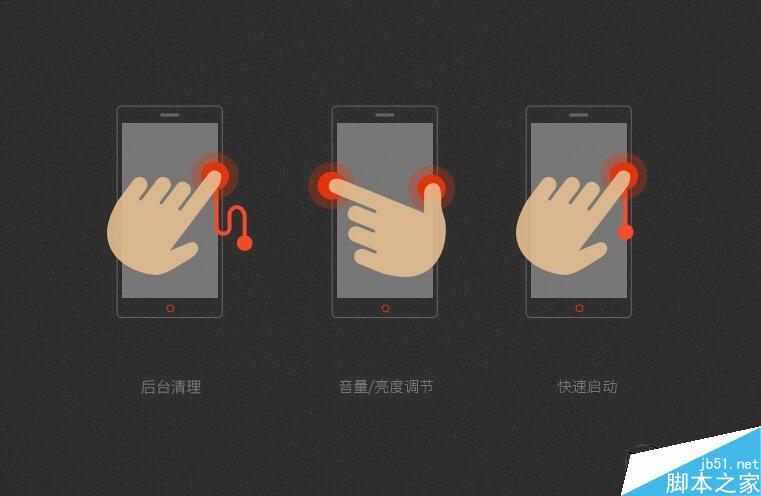 后台清理

音量/亮度调节

快速启动

jb51.net
脚本之家