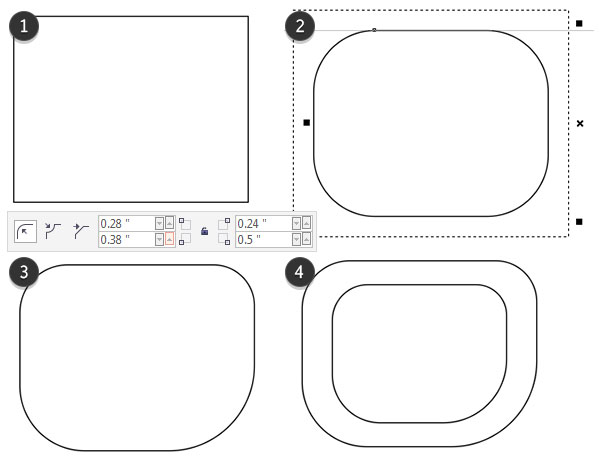 1

2

0.28 "
0.38 "
0.24 "
0.5 "

3

4