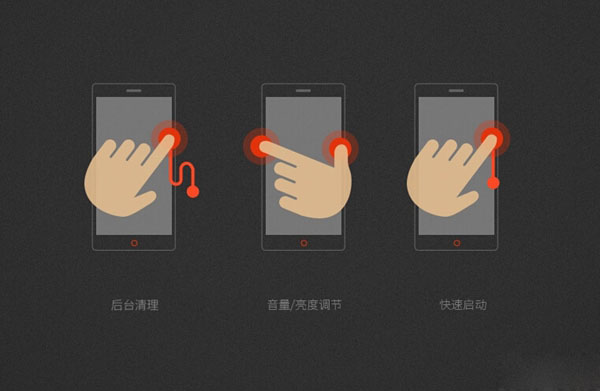 后台清理

音量/亮度调节

快速启动