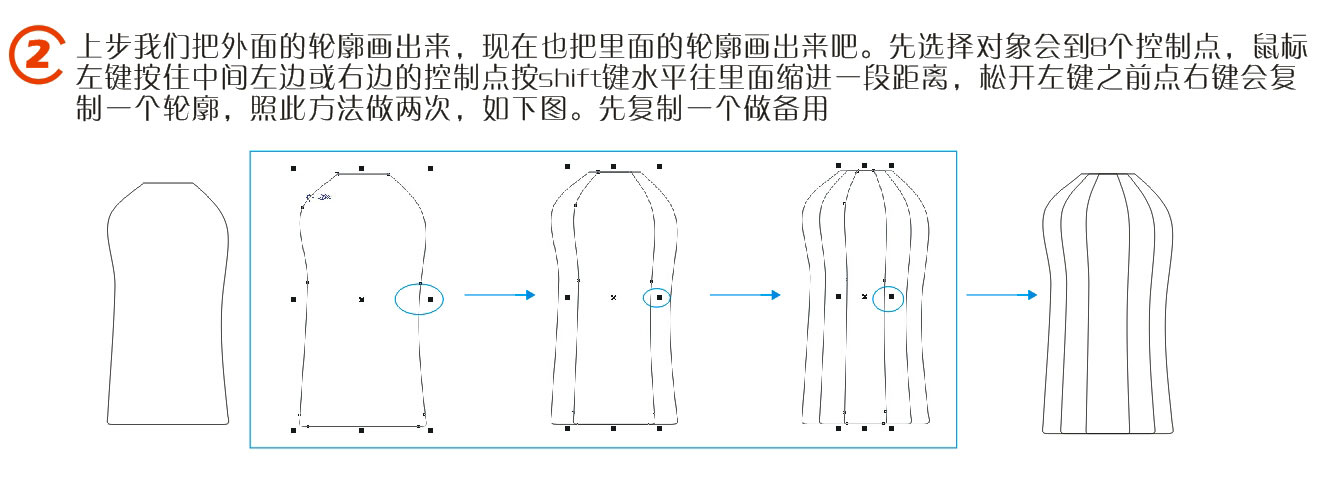 2 上步我们把外面的轮廓画出来，现在也把里面的轮廓画出来吧。先选择对象会到8个控制点，鼠标左键按住中间左边或右边的控制点按shift键水平往里面缩进一段距离，松开左键之前点右键会复制一个轮廓，照此方法做两次，如下图。先复制一个做备用