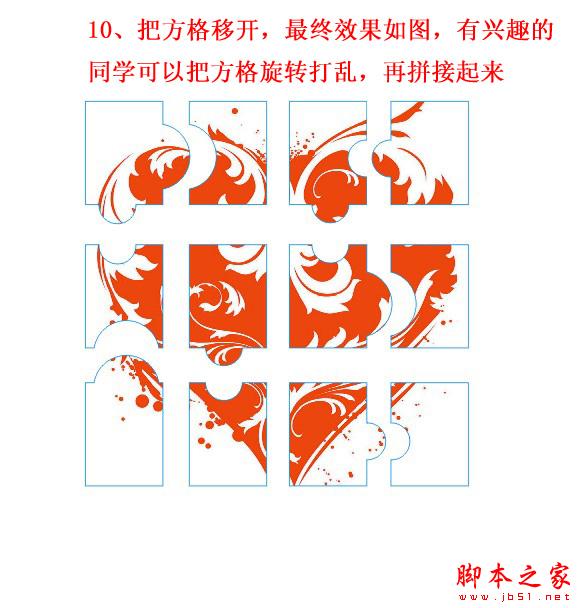 10、把方格移开，最终效果如图，有兴趣的同学可以把方格旋转打乱，再拼接起来

脚本之家
www.jb51.net