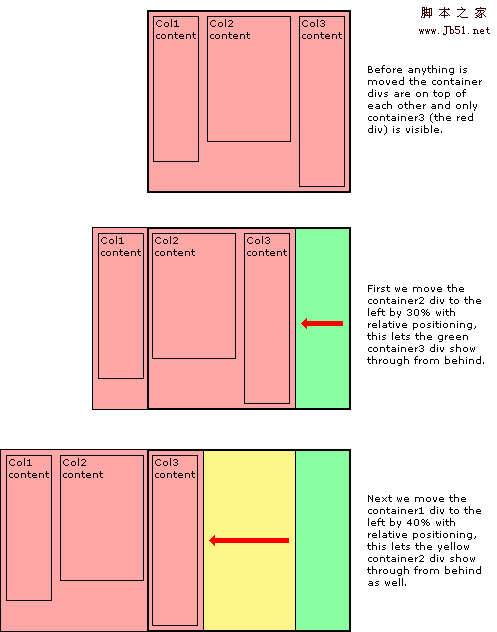 脚本之家
www.Jb51.net

Col1 content

Col2 content

Col3 content

Before anything is moved the container divs are on top of each other and only container3 (the red div) is visible.

Col1 content

Col2 content

Col3 content

First we move the container2 div to the left by 30% with relative positioning, this lets the green container3 div show through from behind.

Col1 content

Col2 content

Col3 content

Next we move the container1 div to the left by 40% with relative positioning, this lets the yellow container2 div show through from behind as well.