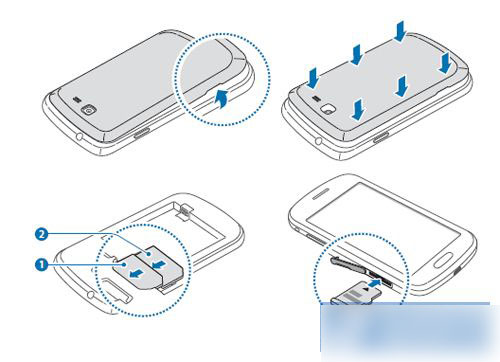 2
1