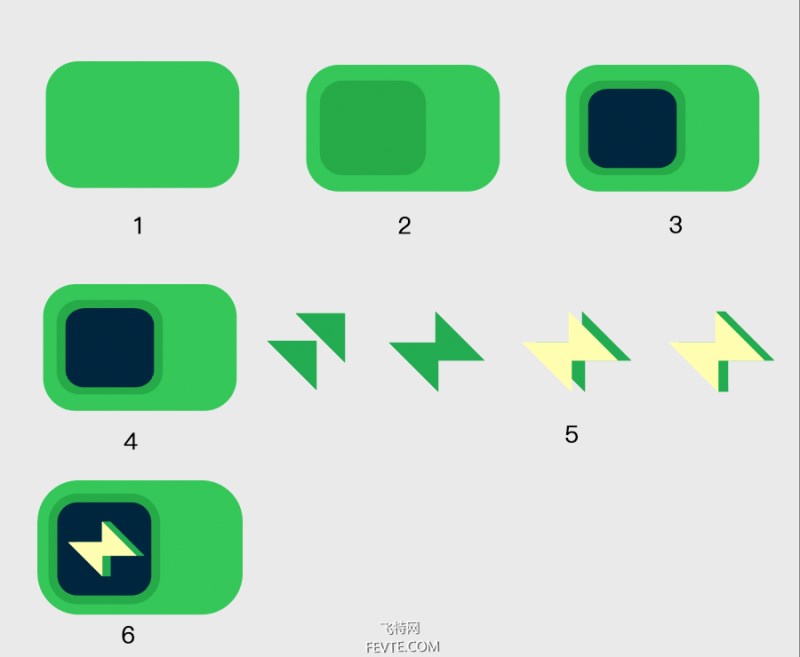 1

2

3

4

5

6

飞特网
FEVTE.COM