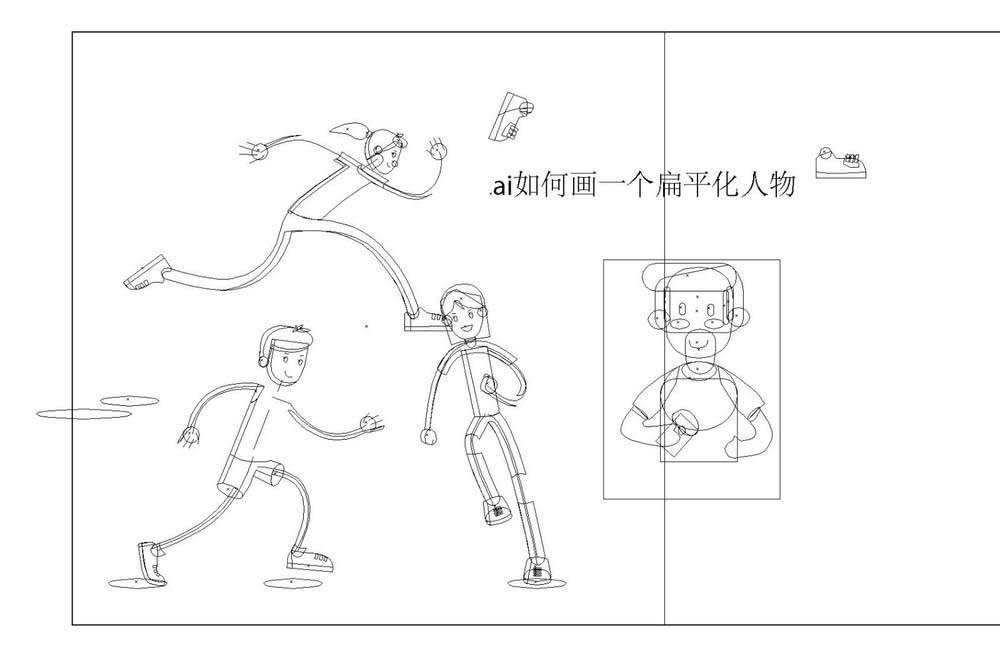 .ai如何画一个扁平化人物