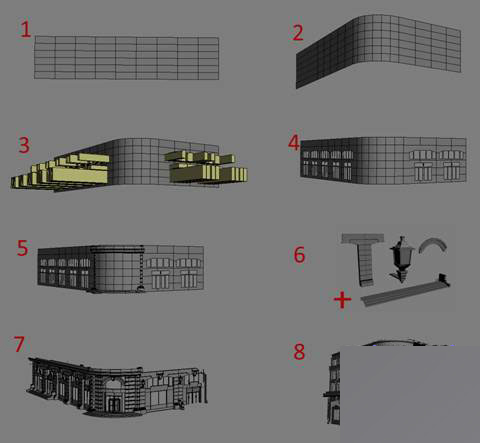 1
2
3
4
5
6
+
7
8