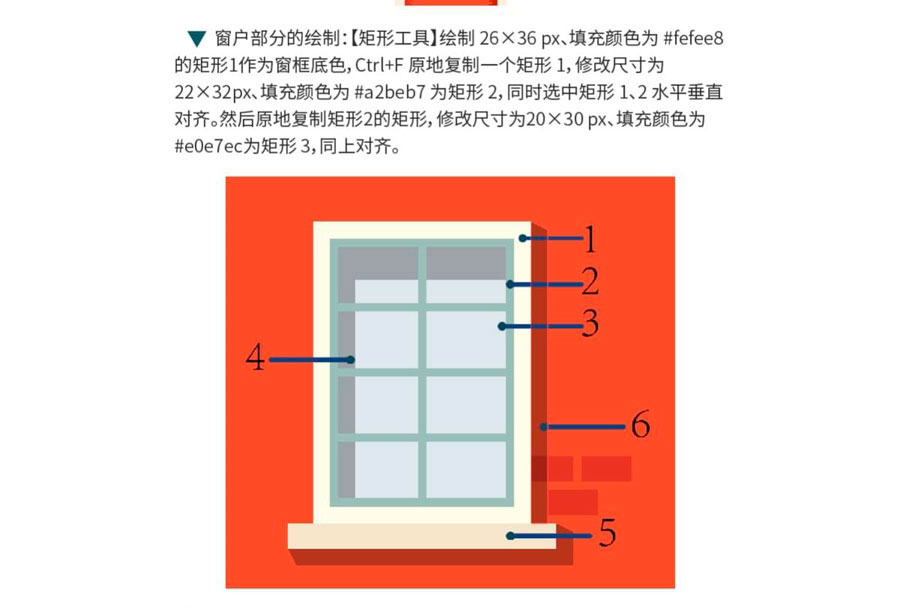 ▼ 窗户部分的绘制：【矩形工具】绘制 26×36 px、填充颜色为 #fefee8 的矩形1作为窗框底色，Ctrl+F 原地复制一个矩形 1，修改尺寸为 22×32px、填充颜色为 #a2beb7 为矩形 2，同时选中矩形 1、2 水平垂直对齐。然后原地复制矩形2的矩形，修改尺寸为20×30 px、填充颜色为 #e0e7ec为矩形 3，同上对齐。

1
2
3
4
6
5