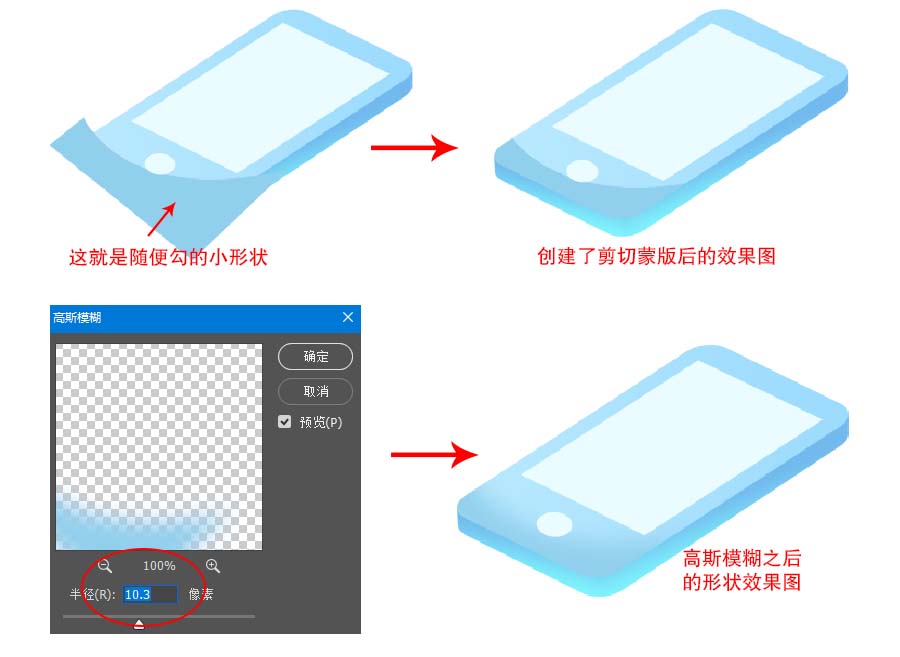 这就是随便勾的小形状

创建了剪切蒙版后的效果图

高斯模糊

确定

取消

预览(P)

100%

半径(R): 10.3 像素

高斯模糊之后的形状效果图