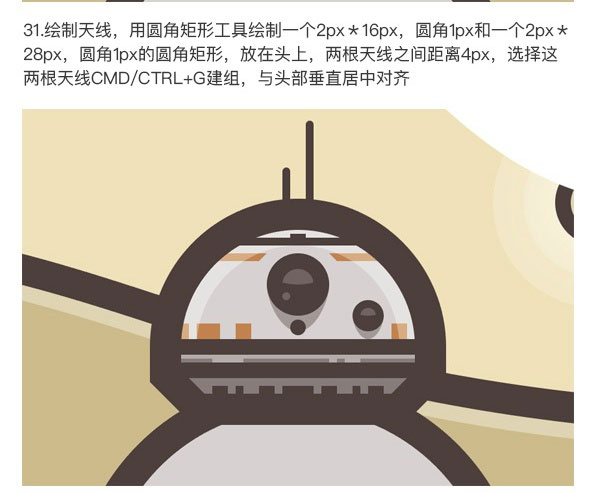 31.绘制天线，用圆角矩形工具绘制一个2px＊16px，圆角1px和一个2px＊28px，圆角1px的圆角矩形，放在头上，两根天线之间距离4px，选择这两根天线CMD/CTRL+G建组，与头部垂直居中对齐