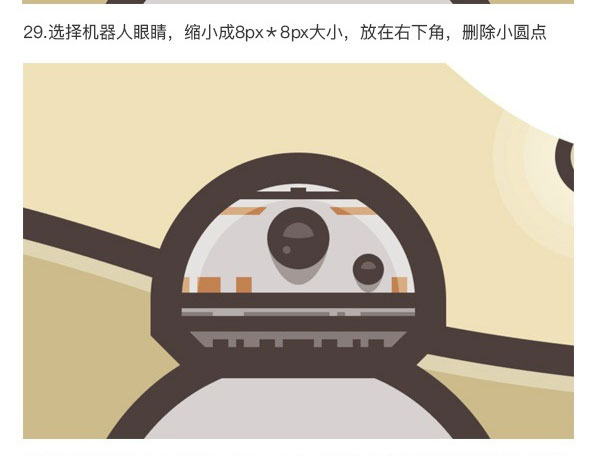 29.选择机器人眼睛，缩小成8px＊8px大小，放在右下角，删除小圆点