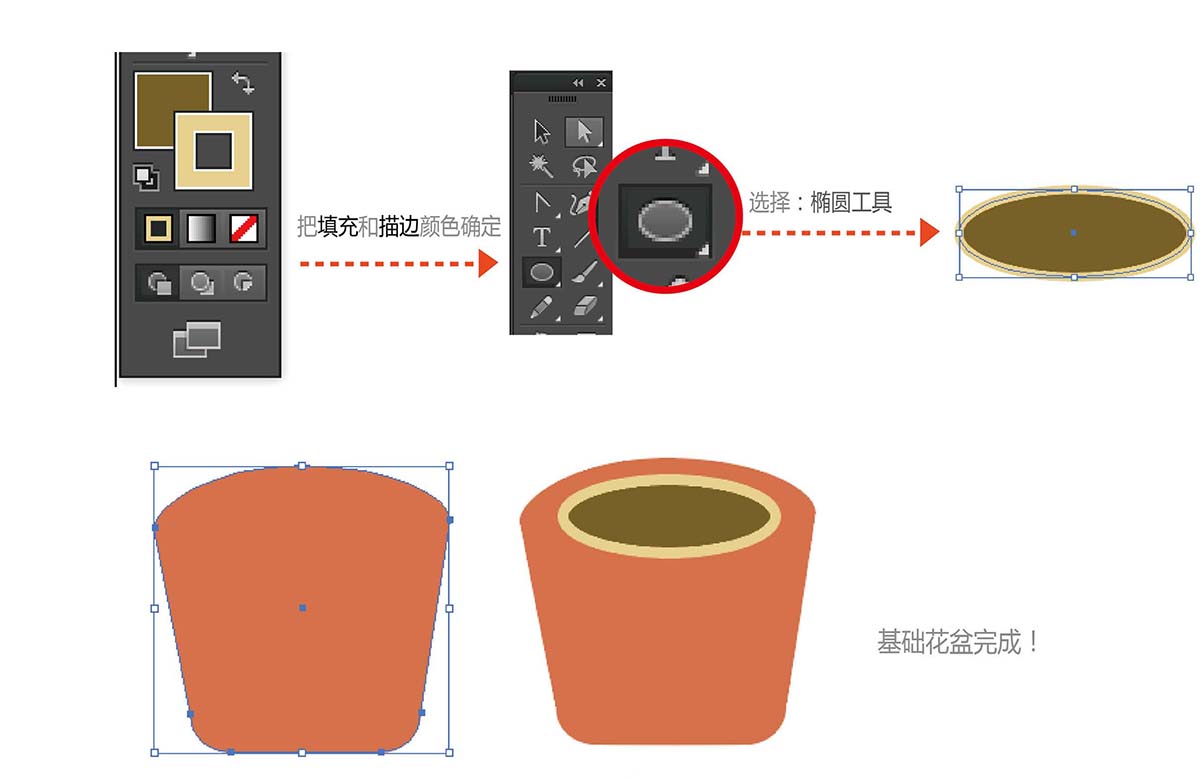 把填充和描边颜色确定

T

选择：椭圆工具

基础花盆完成！