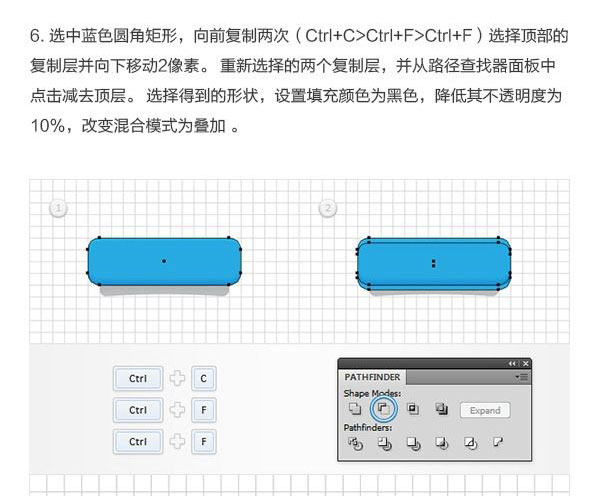 6. 选中蓝色圆角矩形，向前复制两次（Ctrl+C>Ctrl+F>Ctrl+F）选择顶部的复制层并向下移动2像素。 重新选择的两个复制层，并从路径查找器面板中点击减去顶层。 选择得到的形状，设置填充颜色为黑色，降低其不透明度为10%，改变混合模式为叠加 。

1

2

Ctrl C
Ctrl F
Ctrl F

PATHFINDER
Shape Modes:
Expand
Pathfinders: