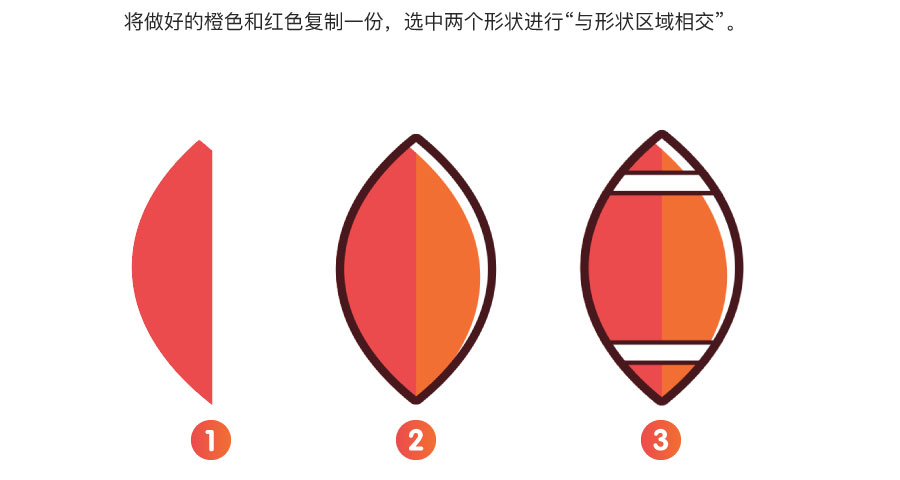 将做好的橙色和红色复制一份，选中两个形状进行“与形状区域相交”。

1

2

3