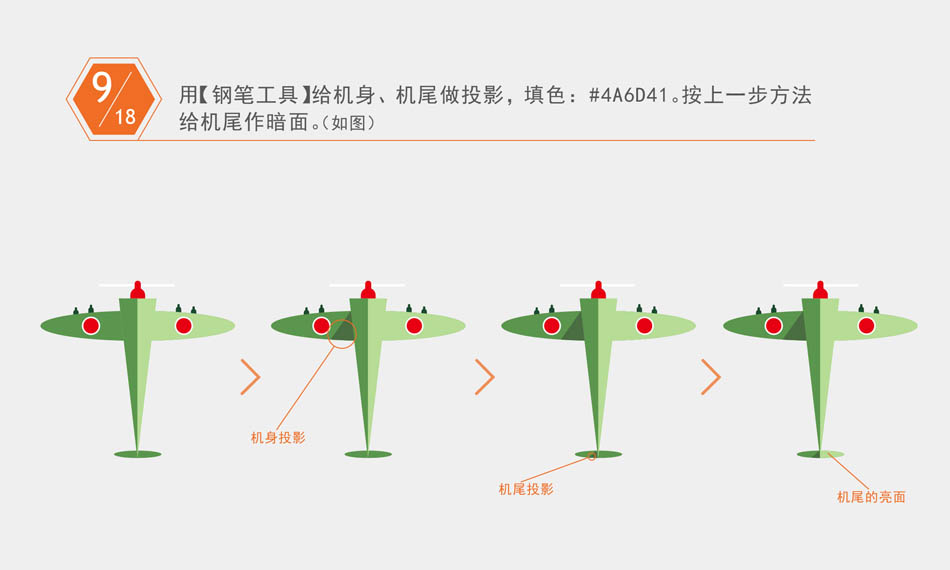 9/18

用【钢笔工具】给机身、机尾做投影，填色：#4A6D41。按上一步方法给机尾作暗面。（如图）

机身投影

机尾投影

机尾的亮面