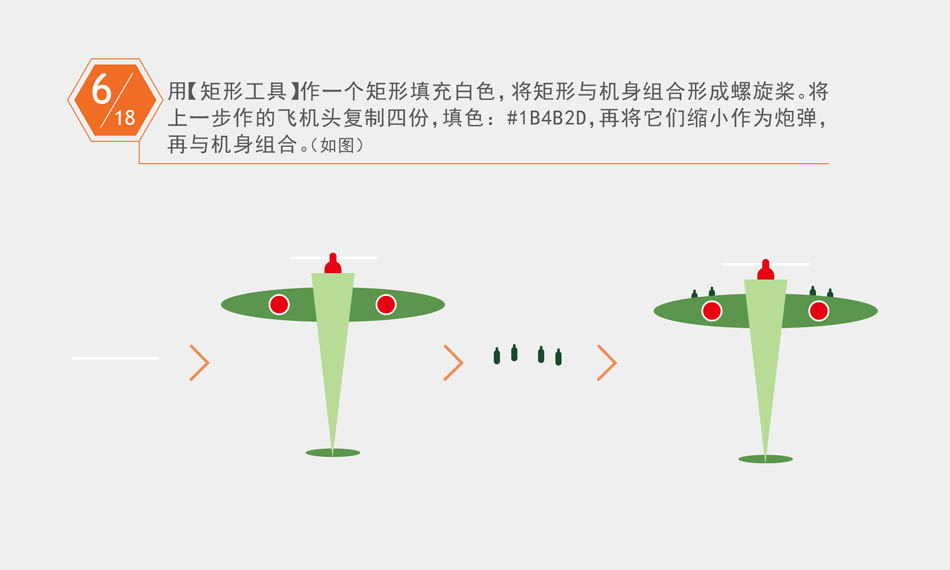 6/18

用【矩形工具】作一个矩形填充白色，将矩形与机身组合形成螺旋桨。将上一步作的飞机头复制四份，填色：#1B4B2D，再将它们缩小作为炮弹，再与机身组合。（如图）