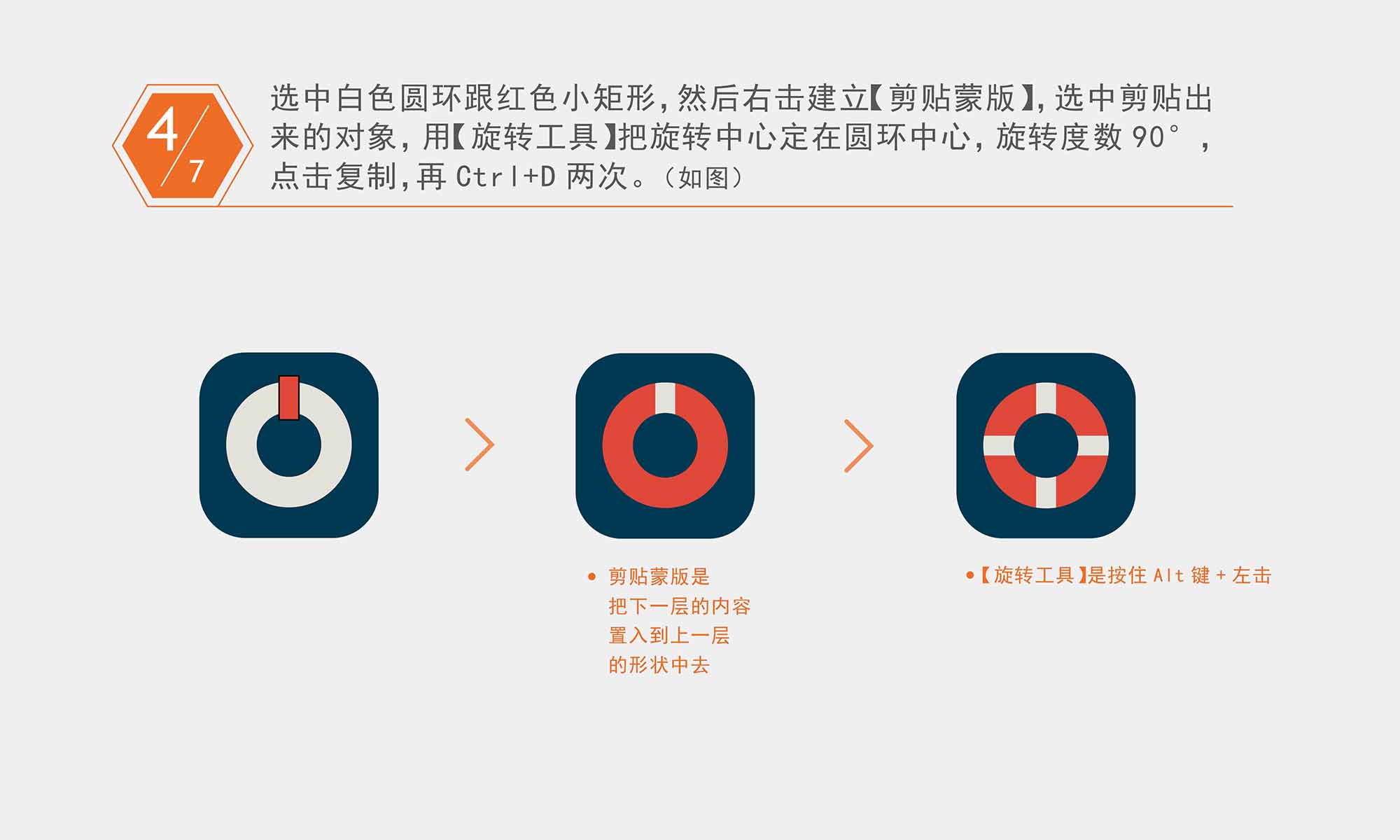 4/7

选中白色圆环跟红色小矩形，然后右击建立【剪贴蒙版】，选中剪贴出来的对象，用【旋转工具】把旋转中心定在圆环中心，旋转度数 90°，点击复制，再 Ctrl+D 两次。（如图）

• 剪贴蒙版是把下一层的内容置入到上一层的形状中去

•【旋转工具】是按住 Alt 键 + 左击