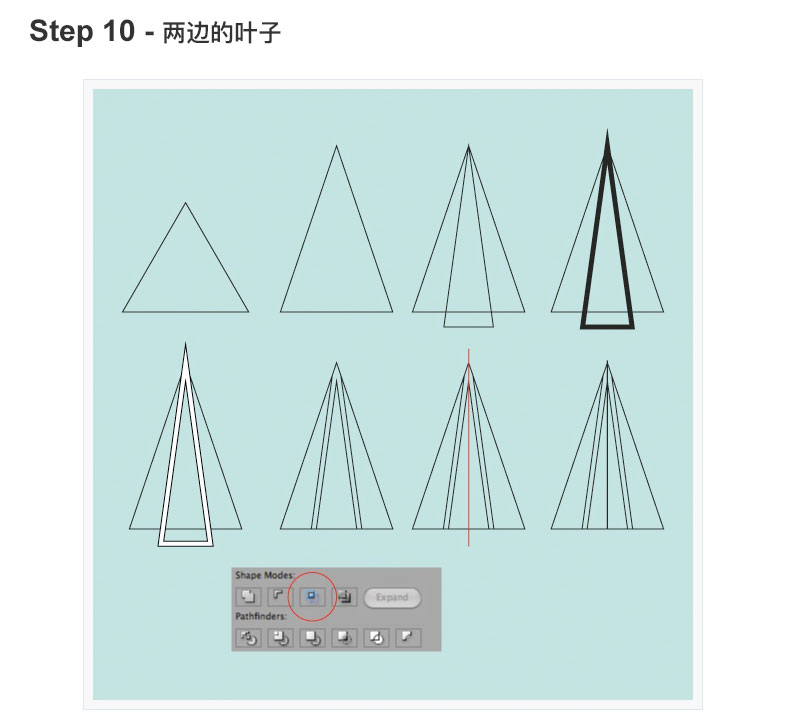 Step 10 - 两边的叶子

Shape Modes:

Expand

Pathfinders: