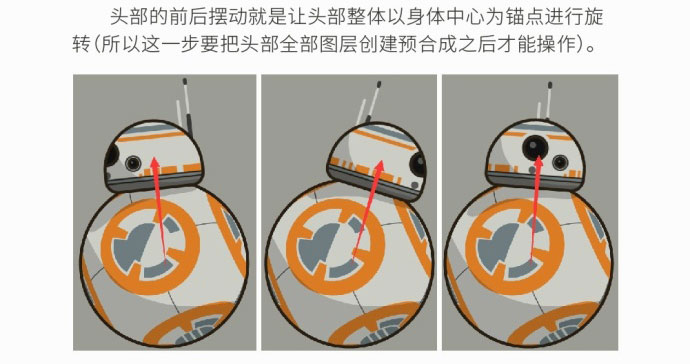 头部的前后摆动就是让头部整体以身体中心为锚点进行旋转（所以这一步要把头部全部图层创建预合成之后才能操作）。