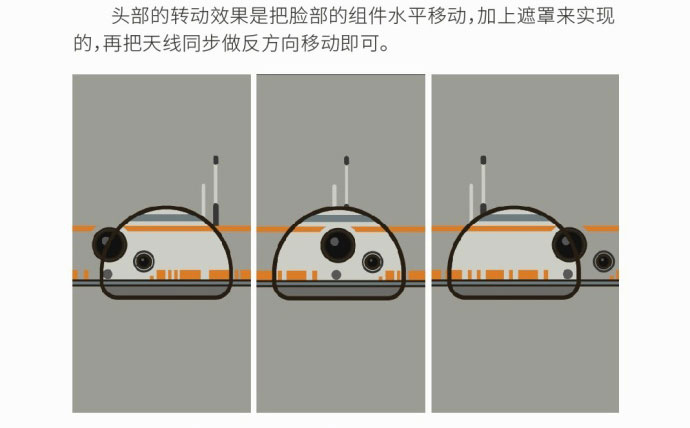 头部的转动效果是把脸部的组件水平移动，加上遮罩来实现的，再把天线同步做反方向移动即可。