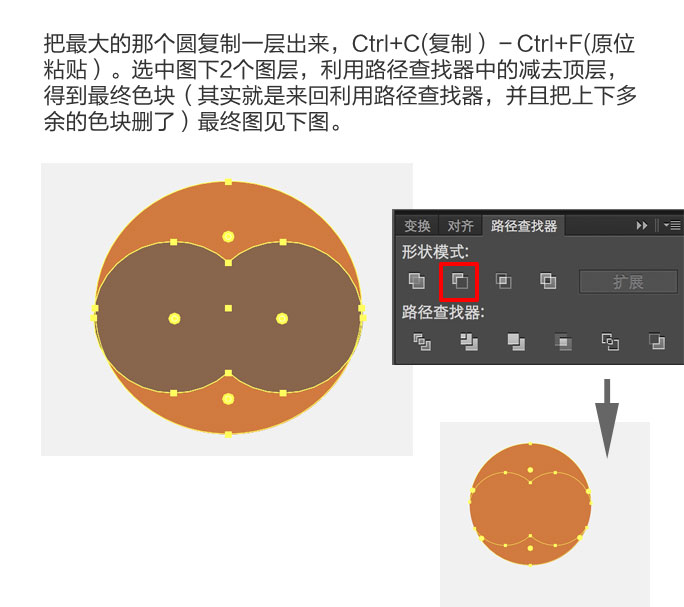 把最大的那个圆复制一层出来，Ctrl+C(复制）－Ctrl+F(原位粘贴）。选中图下2个图层，利用路径查找器中的减去顶层，得到最终色块（其实就是来回利用路径查找器，并且把上下多余的色块删了）最终图见下图。

变换　对齐　路径查找器

形状模式:

扩展

路径查找器: