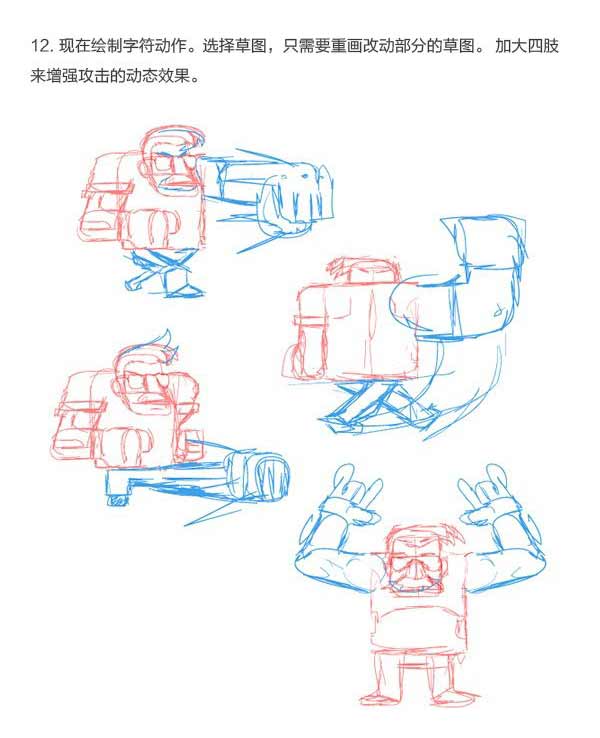 12. 现在绘制字符动作。选择草图，只需要重画改动部分的草图。 加大四肢来增强攻击的动态效果。