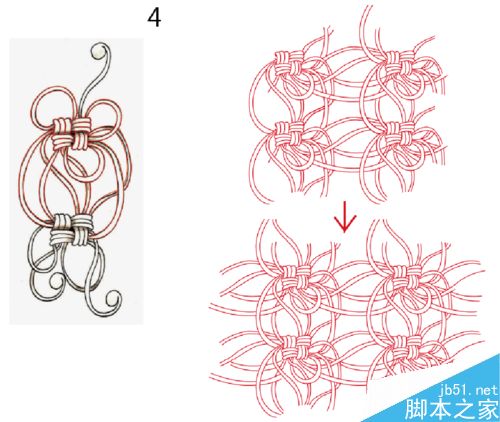 4

jb51.net
脚本之家