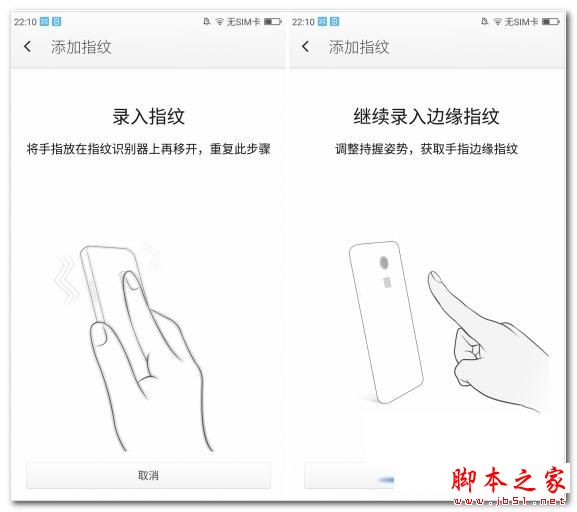 22:10 无SIM卡

添加指纹

录入指纹

将手指放在指纹识别器上再移开，重复此步骤

取消

22:10 无SIM卡

添加指纹

继续录入边缘指纹

调整持握姿势，获取手指边缘指纹

脚本之家
www.jb51.net