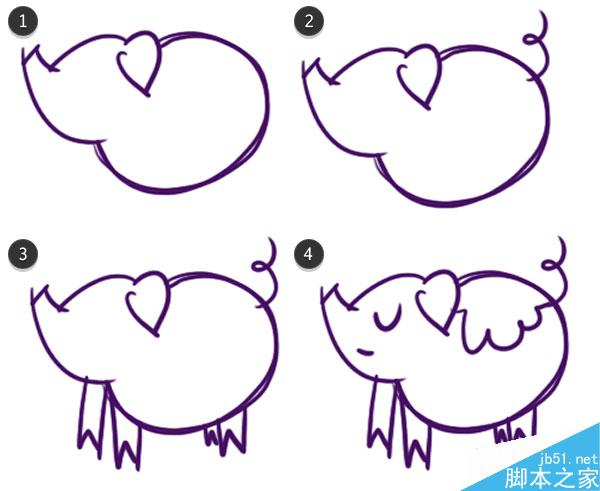 1
2
3
4
jb51.net
脚本之家