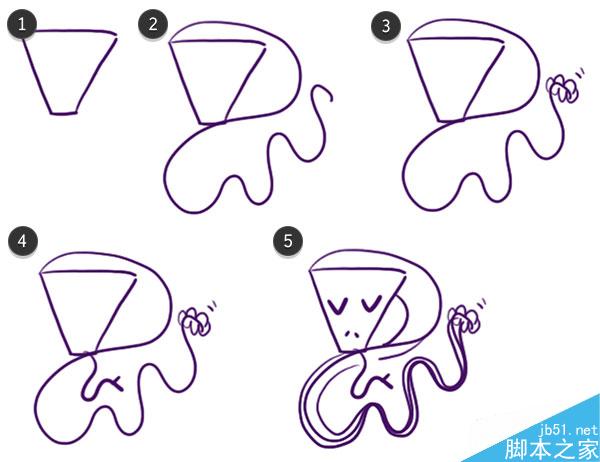 1
2
3
4
5
jb51.net
脚本之家