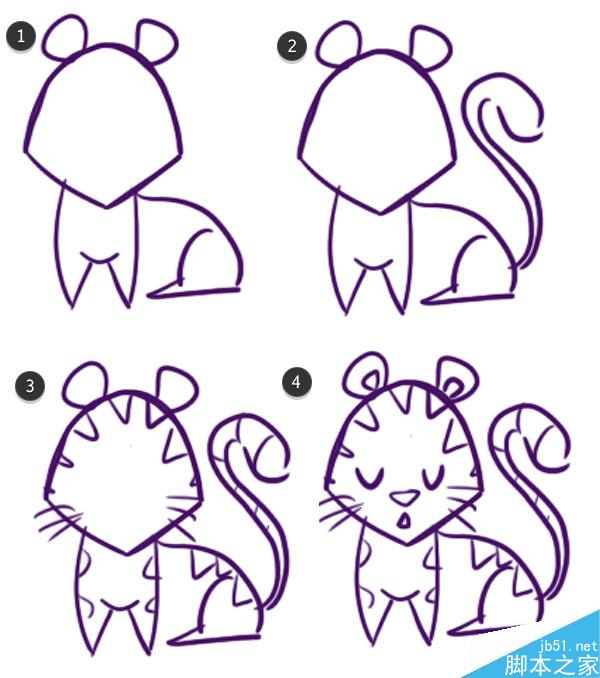 1

2

3

4

jb51.net
脚本之家