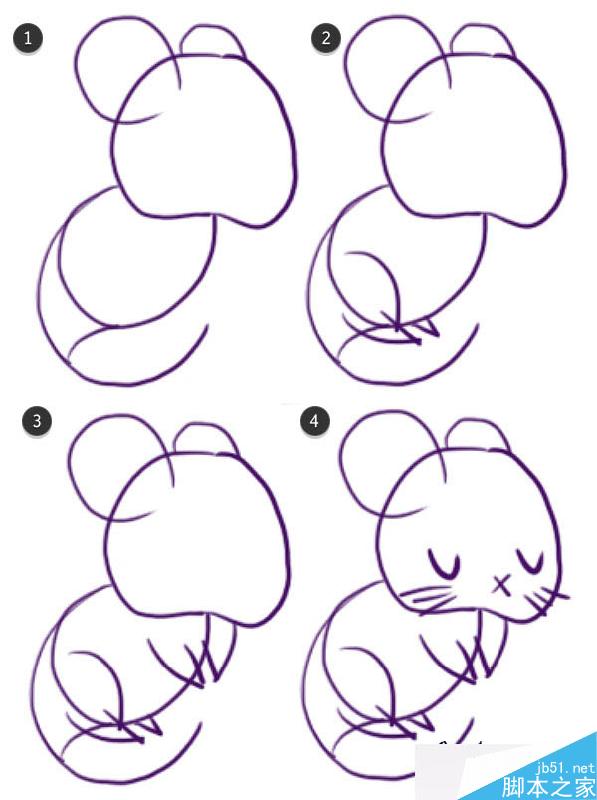 1

2

3

4

jb51.net
脚本之家