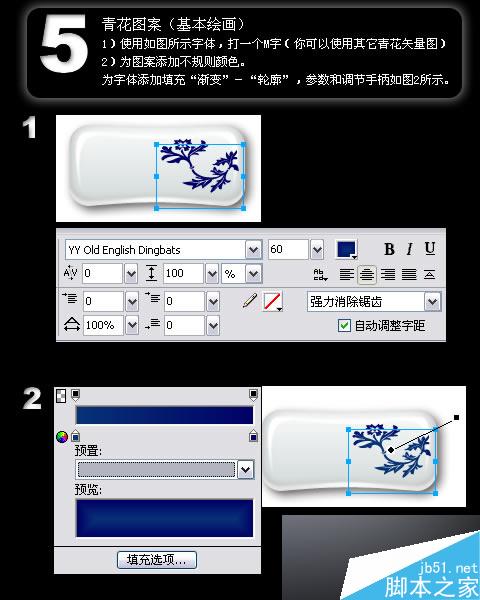 5

青花图案（基本绘画）
1）使用如图所示字体，打一个M字（你可以使用其它青花矢量图）
2）为图案添加不规则颜色。
为字体添加填充“渐变”－“轮廓”，参数和调节手柄如图2所示。

1

YY Old English Dingbats
60
B I U
0
100
%
0
0
强力消除锯齿
100%
0
自动调整字距

2

预置:
预览:
填充选项...

jb51.net
脚本之家