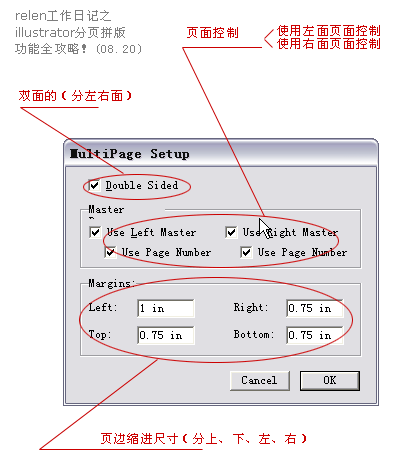 relen工作日记之
illustrator分页拼版
功能全攻略！(08.20)

页面控制

使用左面页面控制
使用右面页面控制

双面的（分左右面）

MultiPage Setup

Double Sided

Master

Use Left Master
Use Right Master
Use Page Number
Use Page Number

Margins:

Left: 1 in
Right: 0.75 in
Top: 0.75 in
Bottom: 0.75 in

Cancel
OK

页边缩进尺寸（分上、下、左、右）