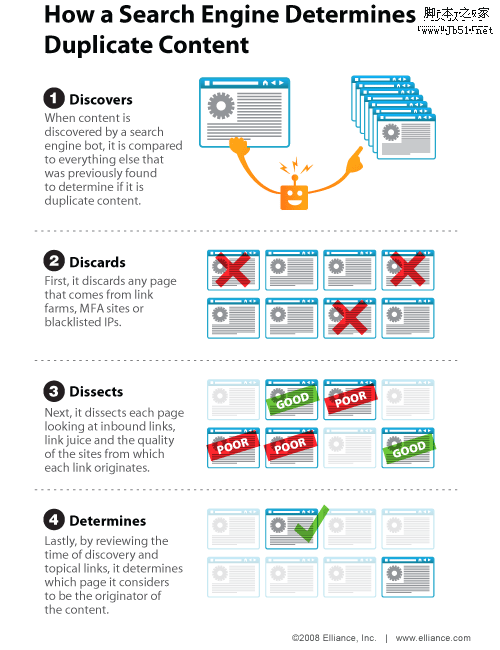 How a Search Engine Determines Duplicate Content

脚本之家
www.Jb51.net

1 Discovers
When content is discovered by a search engine bot, it is compared to everything else that was previously found to determine if it is duplicate content.

2 Discards
First, it discards any page that comes from link farms, MFA sites or blacklisted IPs.

3 Dissects
Next, it dissects each page looking at inbound links, link juice and the quality of the sites from which each link originates.

GOOD
POOR
POOR
POOR
GOOD

4 Determines
Lastly, by reviewing the time of discovery and topical links, it determines which page it considers to be the originator of the content.

©2008 Elliance, Inc. | www.elliance.com