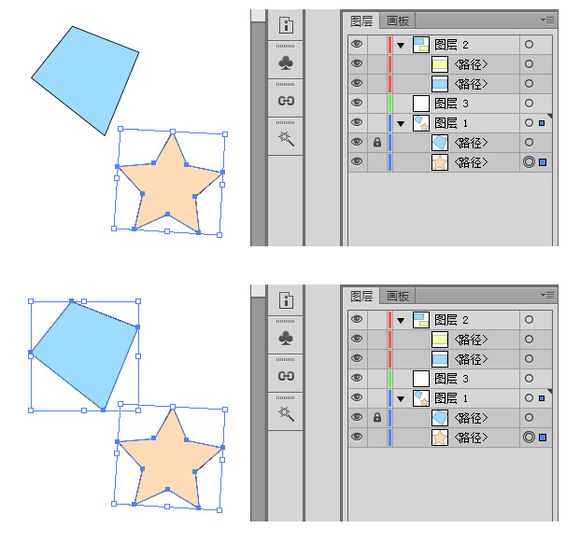 图层 画板

图层 2
<路径>
<路径>
图层 3
图层 1
<路径>
<路径>

图层 画板

图层 2
<路径>
<路径>
图层 3
图层 1
<路径>
<路径>