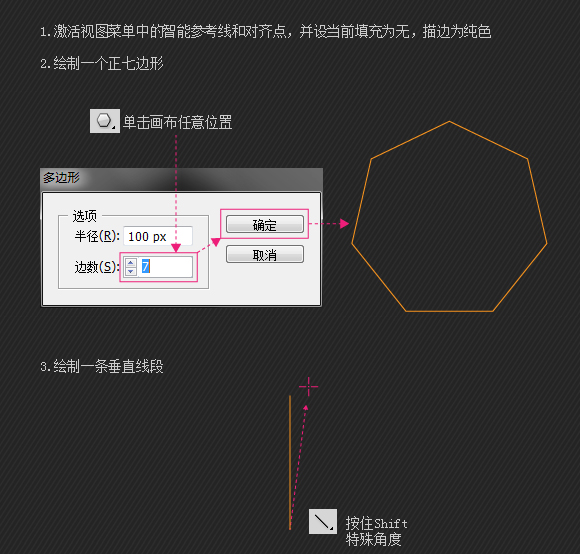 1.激活视图菜单中的智能参考线和对齐点，并设当前填充为无，描边为纯色

2.绘制一个正七边形

单击画布任意位置

多边形

选项

半径(R): 100 px

边数(S): 7

确定

取消

3.绘制一条垂直线段

按住Shift
特殊角度