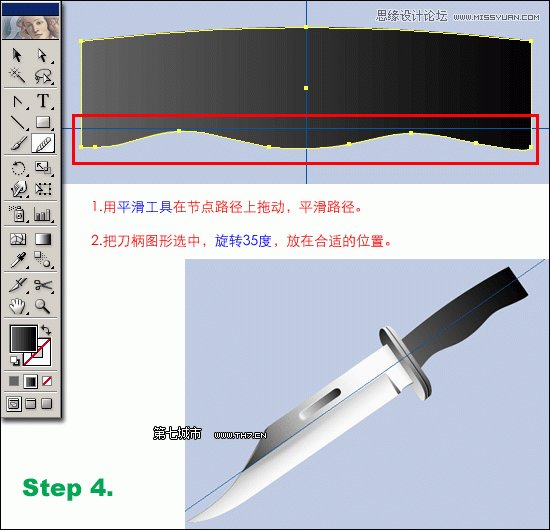 思缘设计论坛 WWW.MISSYUAN.COM

1.用平滑工具在节点路径上拖动，平滑路径。

2.把刀柄图形选中，旋转35度，放在合适的位置。

第七城市 WWW.TH7.CN

Step 4.