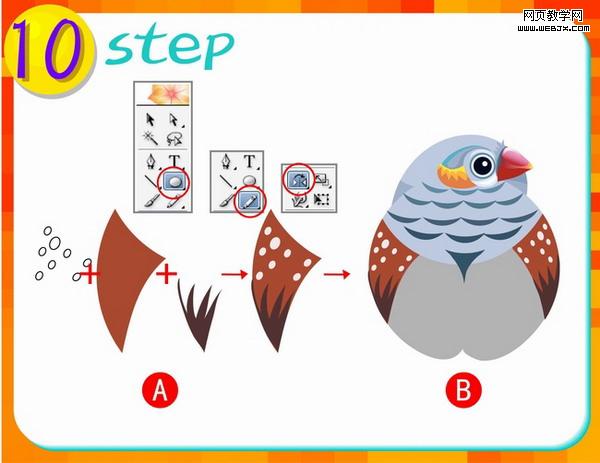 10 step

网页教学网
WWW.WEBJX.COM

T

T

A

B