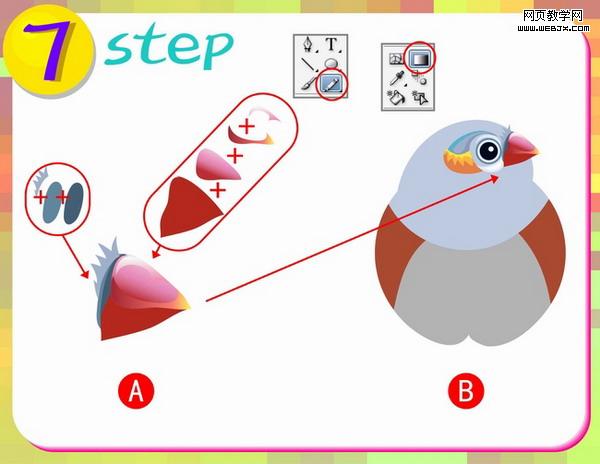 7 step

网页教学网
WWW.WEBJX.COM

T

A

B