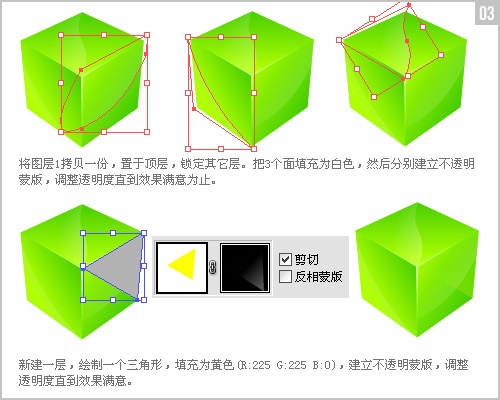 03

将图层1拷贝一份，置于顶层，锁定其它层。把3个面填充为白色，然后分别建立不透明蒙版，调整透明度直到效果满意为止。

剪切
反相蒙版

新建一层，绘制一个三角形，填充为黄色(R:225 G:225 B:0)，建立不透明蒙版，调整透明度直到效果满意。