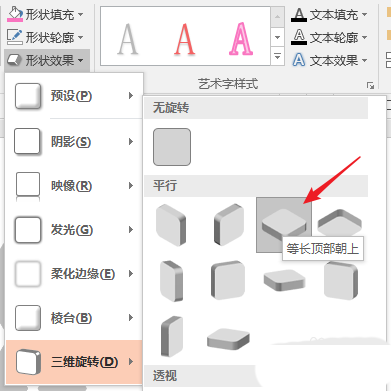 形状填充
形状轮廓
形状效果

A A A

文本填充
文本轮廓
文本效果

艺术字样式

预设(P)
阴影(S)
映像(R)
发光(G)
柔化边缘(E)
棱台(B)
三维旋转(D)

无旋转
平行
等长顶部朝上
透视