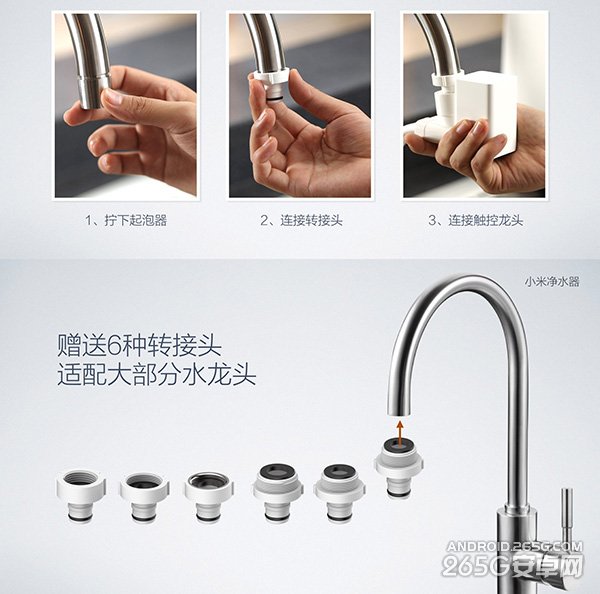 1、拧下起泡器

2、连接转接头

3、连接触控龙头

小米净水器

赠送6种转接头
适配大部分水龙头

ANDROID.265G.COM
265G安卓网