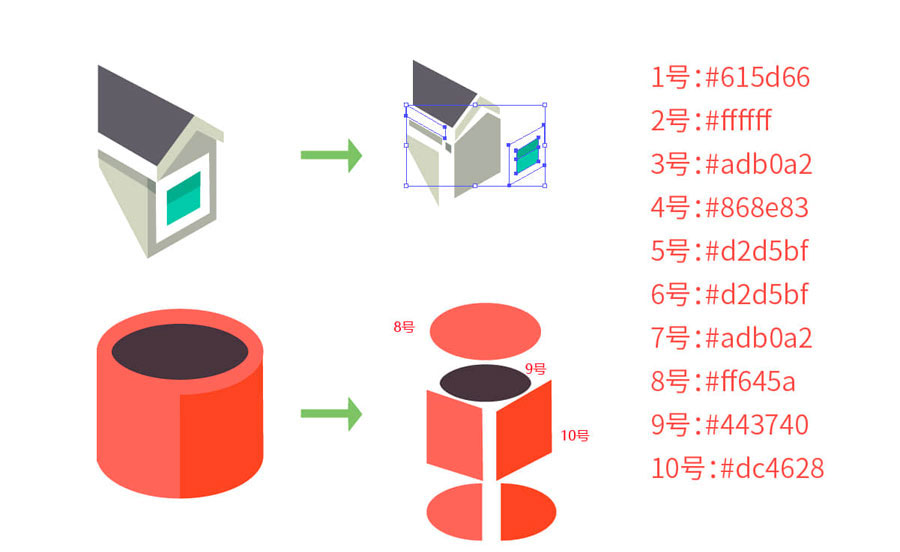 8号

9号

10号

1号:#615d66
2号:#ffffff
3号:#adb0a2
4号:#868e83
5号:#d2d5bf
6号:#d2d5bf
7号:#adb0a2
8号:#ff645a
9号:#443740
10号:#dc4628