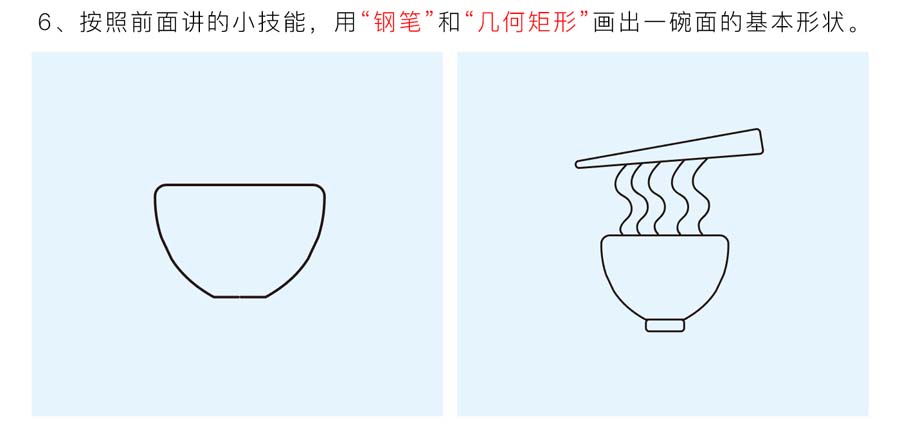 6、按照前面讲的小技能，用“钢笔”和“几何矩形”画出一碗面的基本形状。